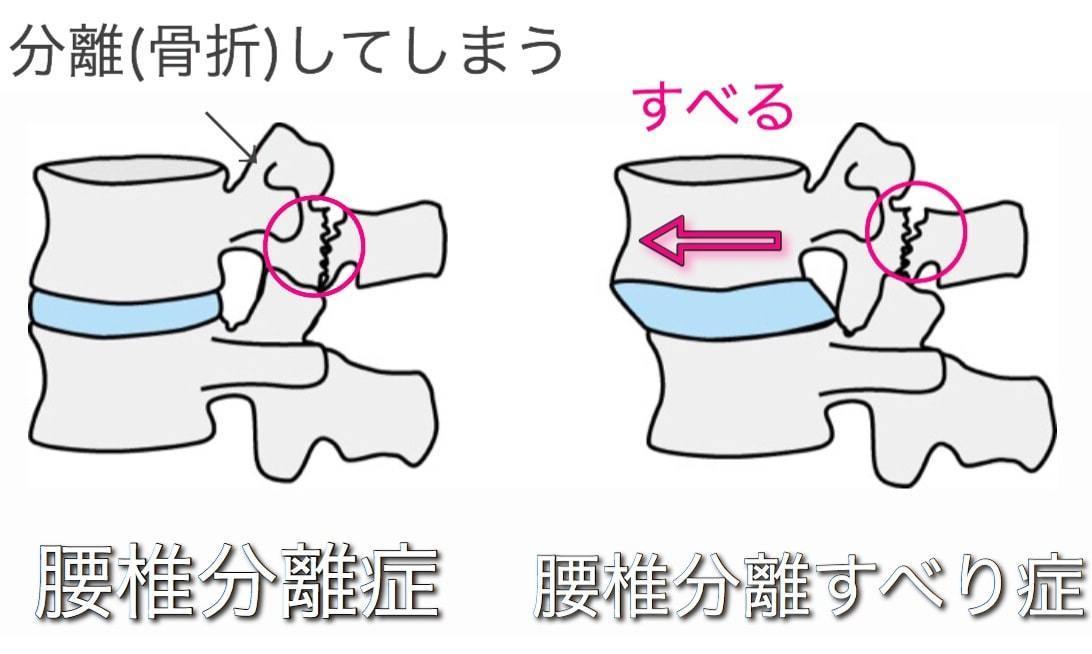 分離(骨折)してしまう

すべる

腰椎分離症

腰椎分離すべり症